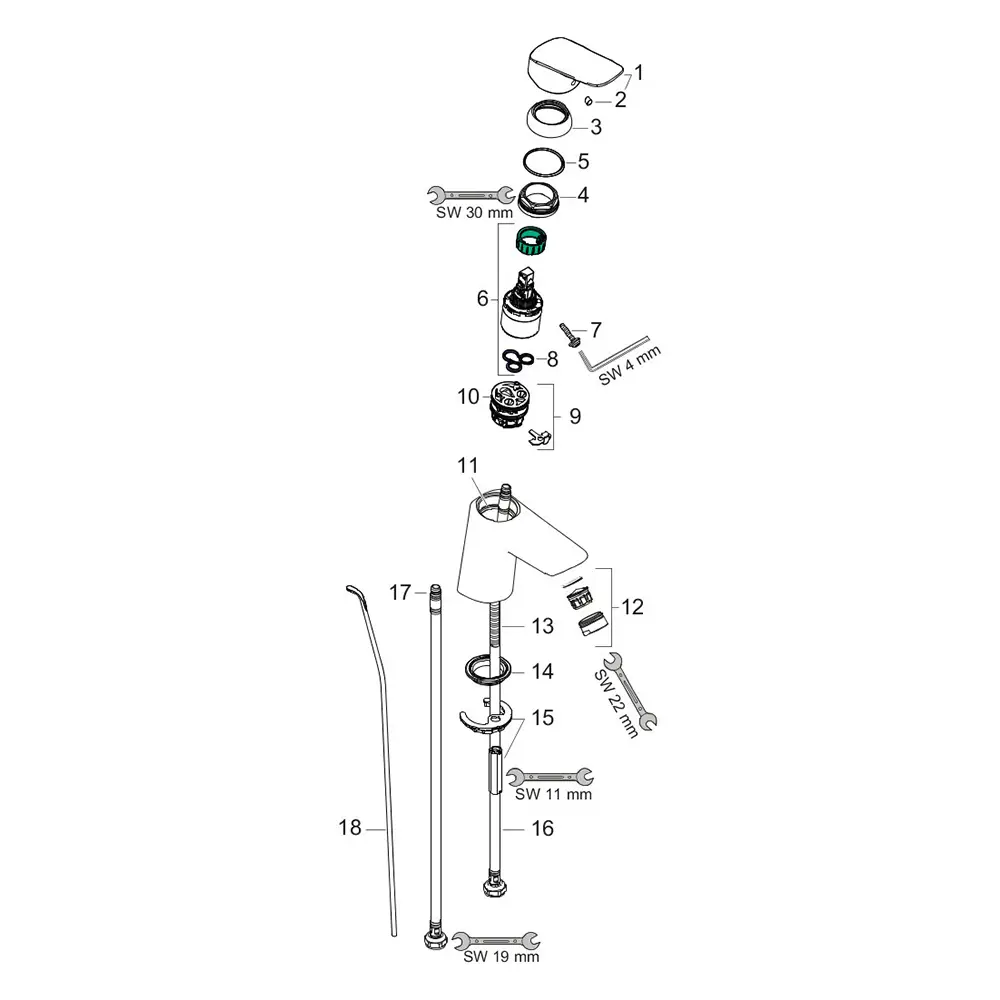 1
2
3
5
SW 30 mm
4
6
7
8
SW 4 mm
10
9
11
12
17
13
14
SW 22 mm
15
SW 11 mm
18
16
SW 19 mm