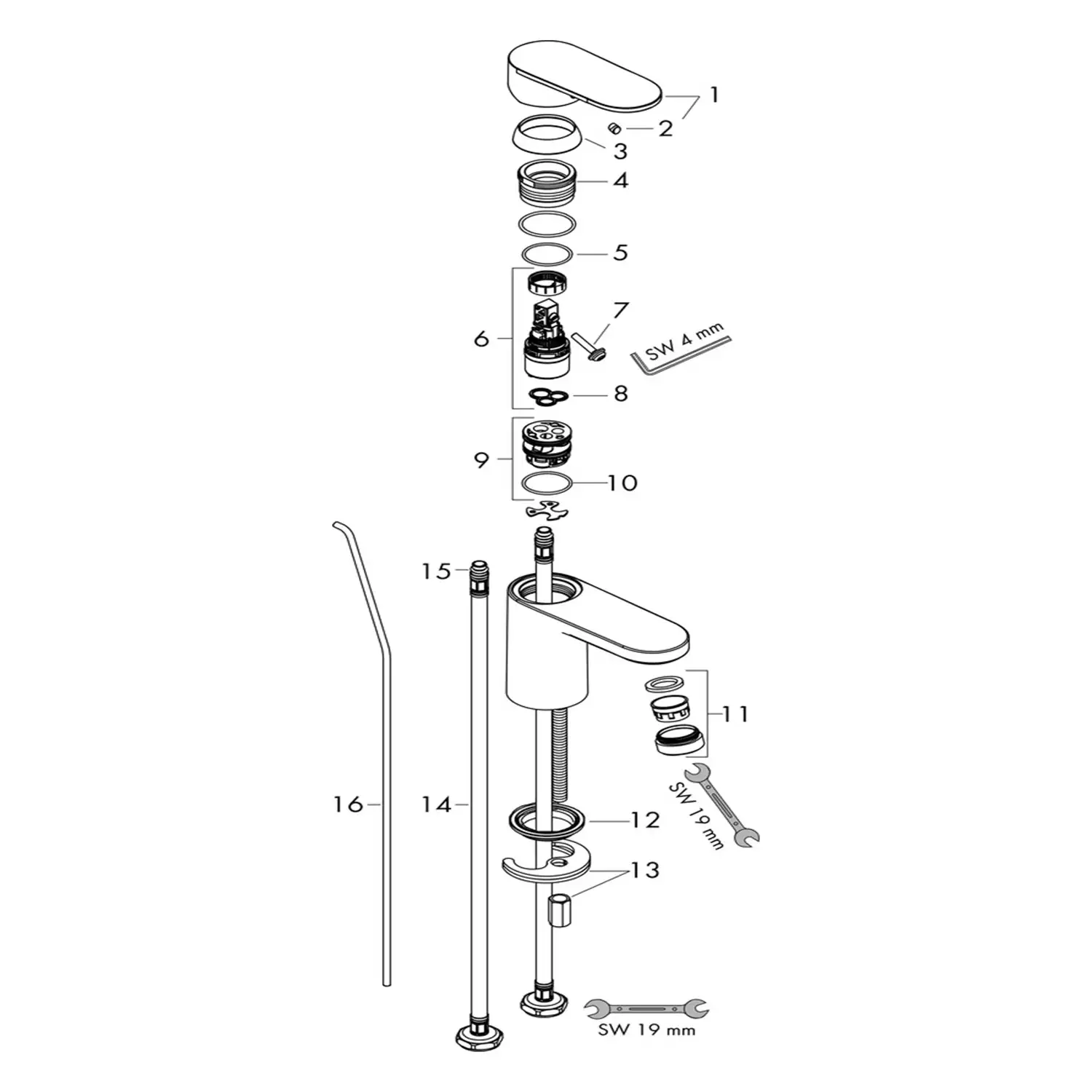 1
2
3
4
5
6
7
SW 4 mm
8
9
10
15
11
SW 19 mm
16
14
12
13
SW 19 mm